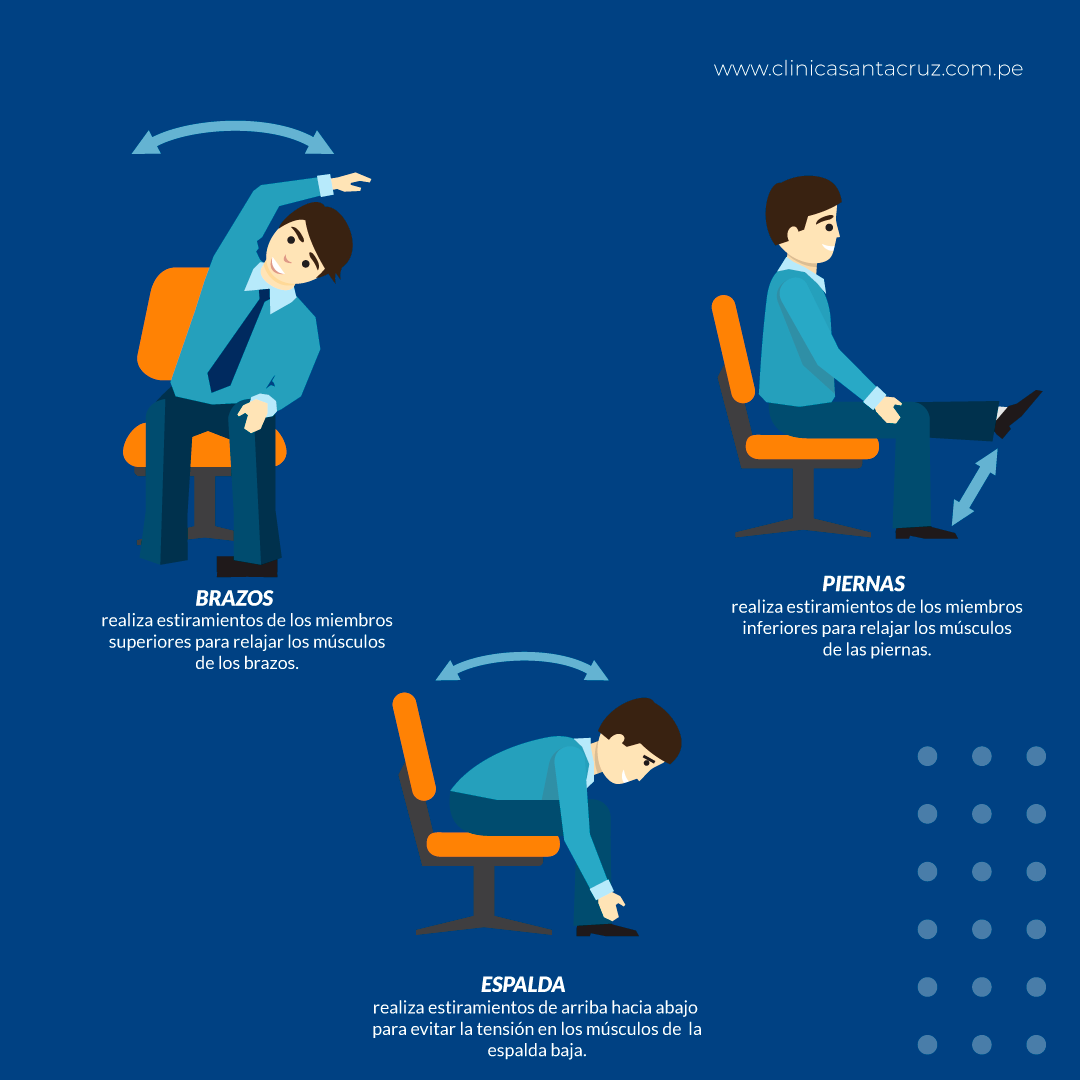 www.clinicasantacruz.com.pe

BRAZOS
realiza estiramientos de los miembros superiores para relajar los músculos de los brazos.

PIERNAS
realiza estiramientos de los miembros inferiores para relajar los músculos de las piernas.

ESPALDA
realiza estiramientos de arriba hacia abajo para evitar la tensión en los músculos de la espalda baja.